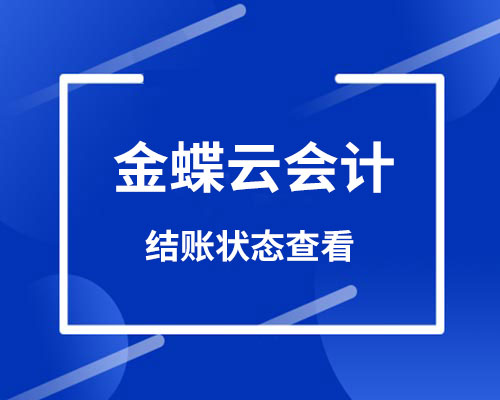 金蝶云会计

结账状态查看